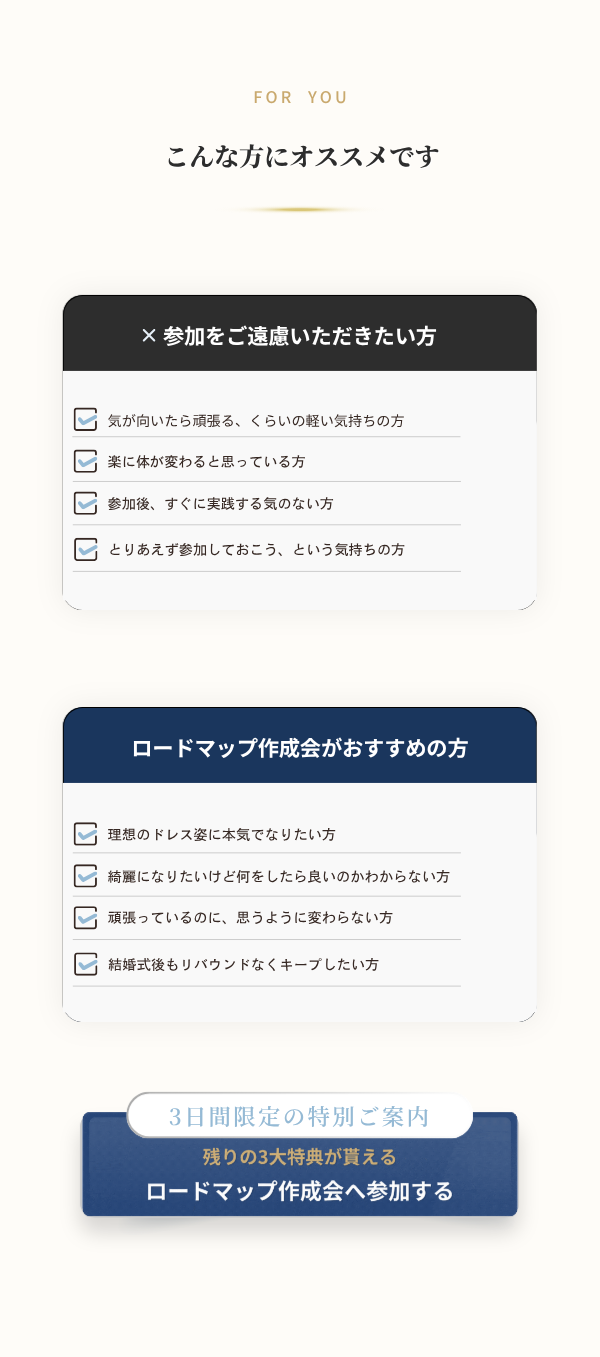 FOR YOU

こんな方にオススメです

× 参加をご遠慮いただきたい方

気が向いたら頑張る、くらいの軽い気持ちの方

楽に体が変わると思っている方

参加後、すぐに実践する気のない方

とりあえず参加しておこう、という気持ちの方

ロードマップ作成会がおすすめの方

理想のドレス姿に本気でなりたい方

綺麗になりたいけど何をしたら良いのかわからない方

頑張っているのに、思うように変わらない方

結婚式後もリバウンドなくキープしたい方

3日間限定の特別ご案内

残りの3大特典が貰える

ロードマップ作成会へ参加する